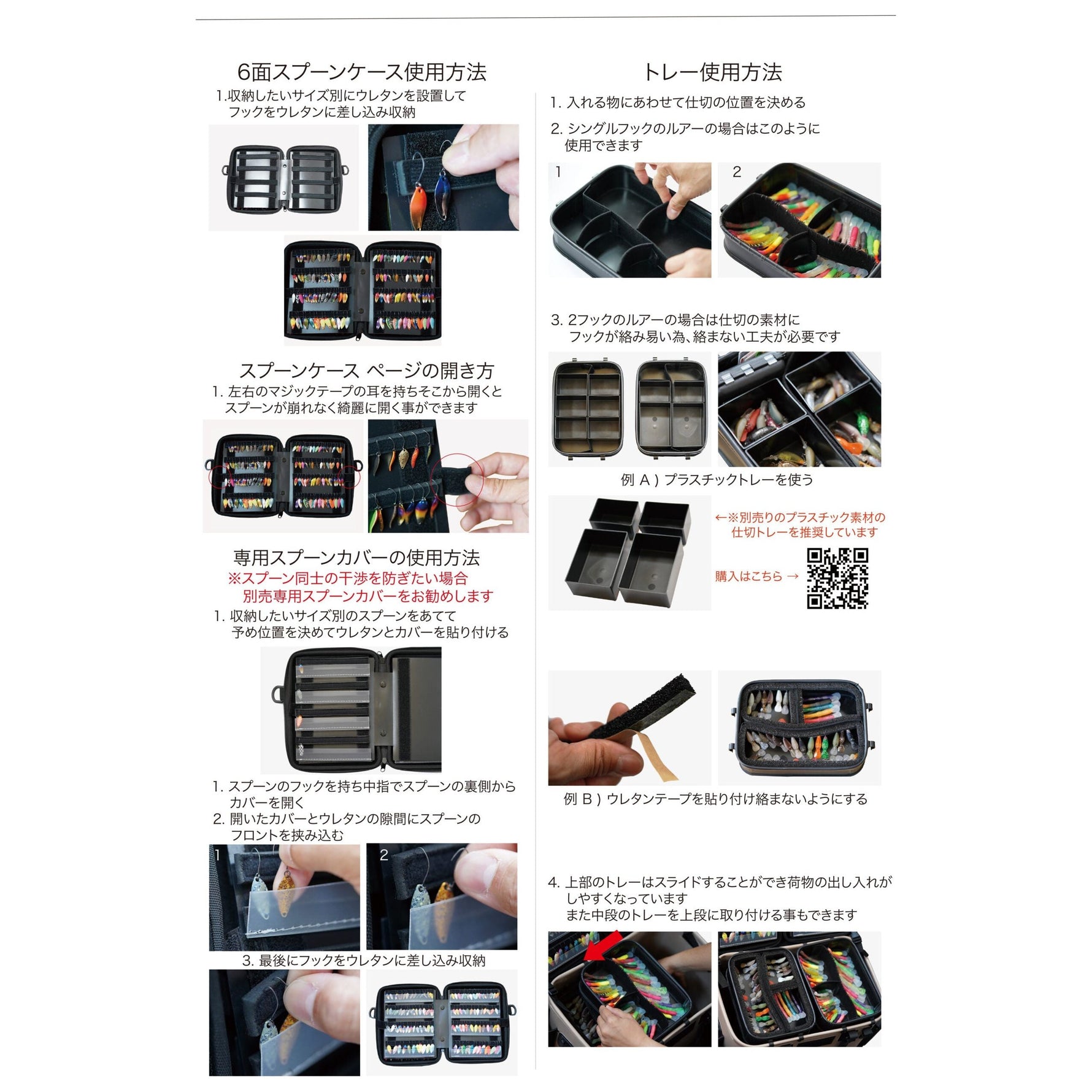 6面スプーンケース使用方法

1.収納したいサイズ別にウレタンを設置して
フックをウレタンに差し込み収納

スプーンケース ページの開き方

1. 左右のマジックテープの耳を持ちそこから開くと
スプーンが崩れなく綺麗に開く事ができます

専用スプーンカバーの使用方法

※スプーン同士の干渉を防ぎたい場合
別売専用スプーンカバーをお勧めします

1. 収納したいサイズ別のスプーンをあてて
予め位置を決めてウレタンとカバーを貼り付ける

1. スプーンのフックを持ち中指でスプーンの裏側から
カバーを開く
2. 開いたカバーとウレタンの隙間にスプーンの
フロントを挟み込む

1

2

3. 最後にフックをウレタンに差し込み収納

トレー使用方法

1. 入れる物にあわせて仕切の位置を決める

2. シングルフックのルアーの場合はこのように
使用できます

1

2

3. 2フックのルアーの場合は仕切の素材に
フックが絡み易い為、絡まない工夫が必要です

例 A ) プラスチックトレーを使う

←※別売りのプラスチック素材の
仕切トレーを推奨しています

購入はこちら →

例 B ) ウレタンテープを貼り付け絡まないようにする

4. 上部のトレーはスライドすることができ荷物の出し入れが
しやすくなっています
また中段のトレーを上段に取り付ける事もできます